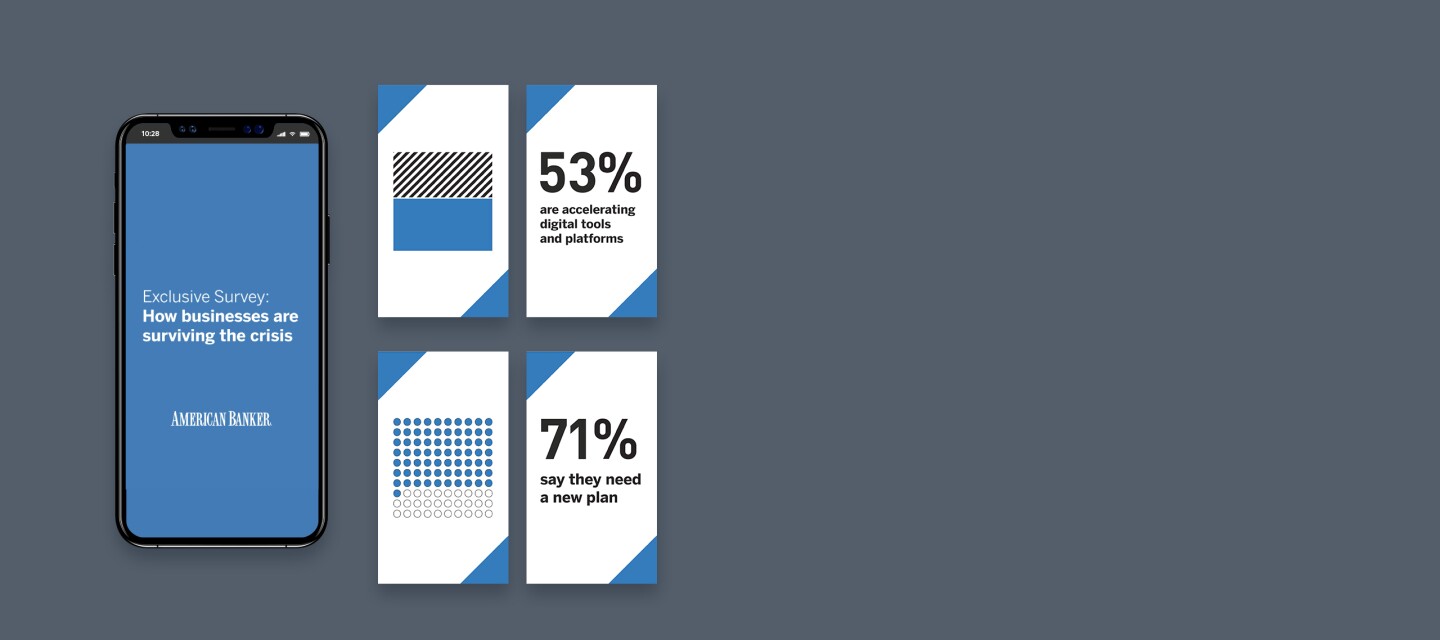 10:28

Exclusive Survey:
How businesses are surviving the crisis

AMERICAN BANKER.

53%
are accelerating digital tools and platforms

71%
say they need a new plan