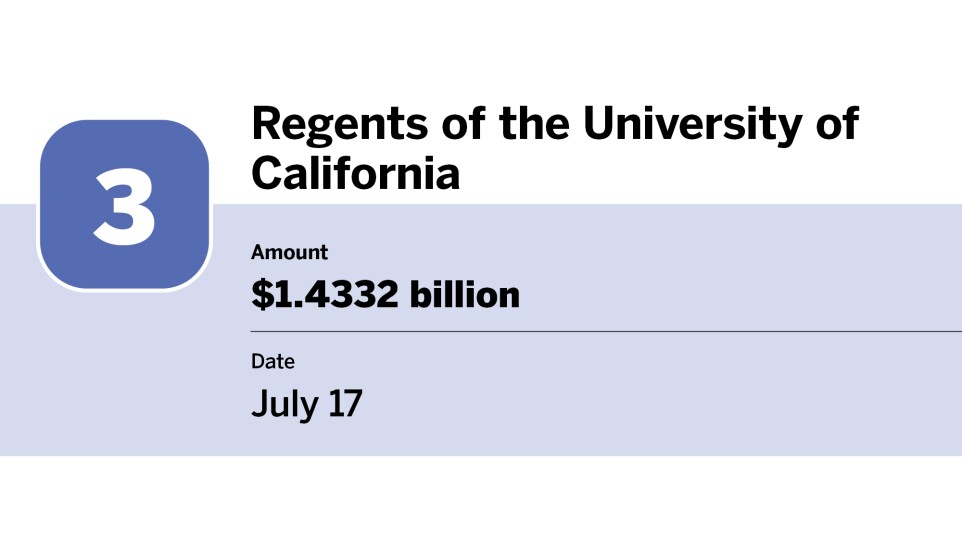 3

Regents of the University of California

Amount

$1.4332 billion

Date

July 17