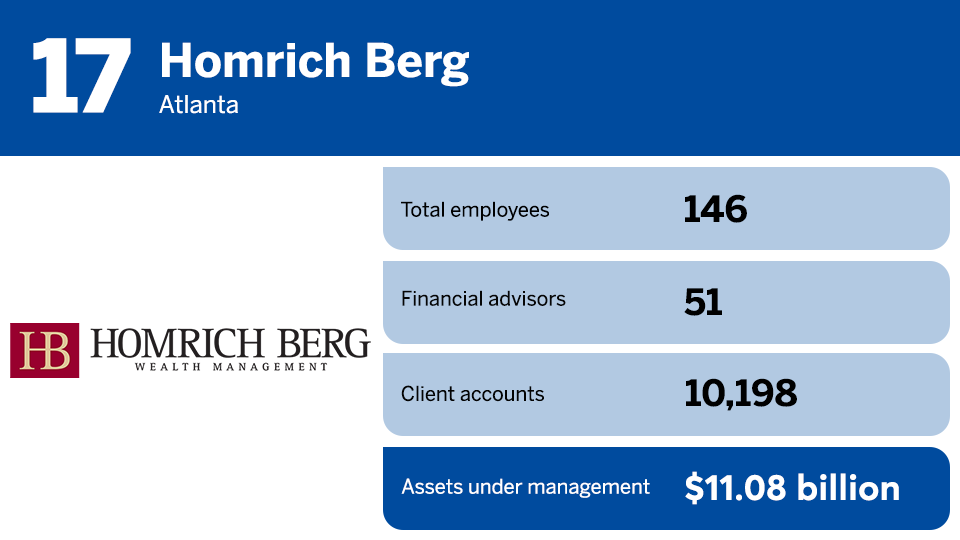 17 Homrich Berg
Atlanta

HB HOMRICH BERG
WEALTH MANAGEMENT

Total employees 146

Financial advisors 51

Client accounts 10,198

Assets under management $11.08 billion