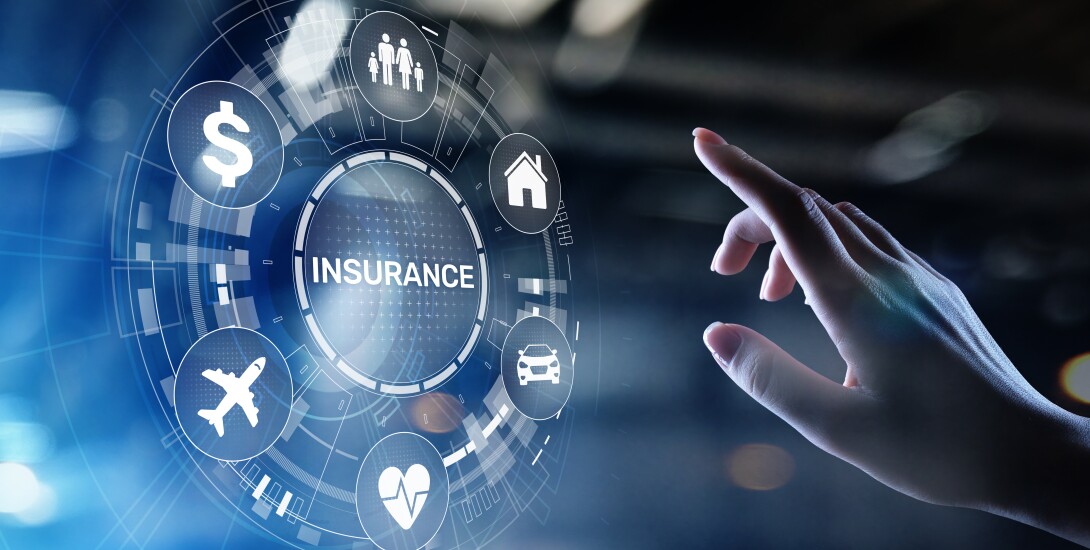 $
INSURANCE