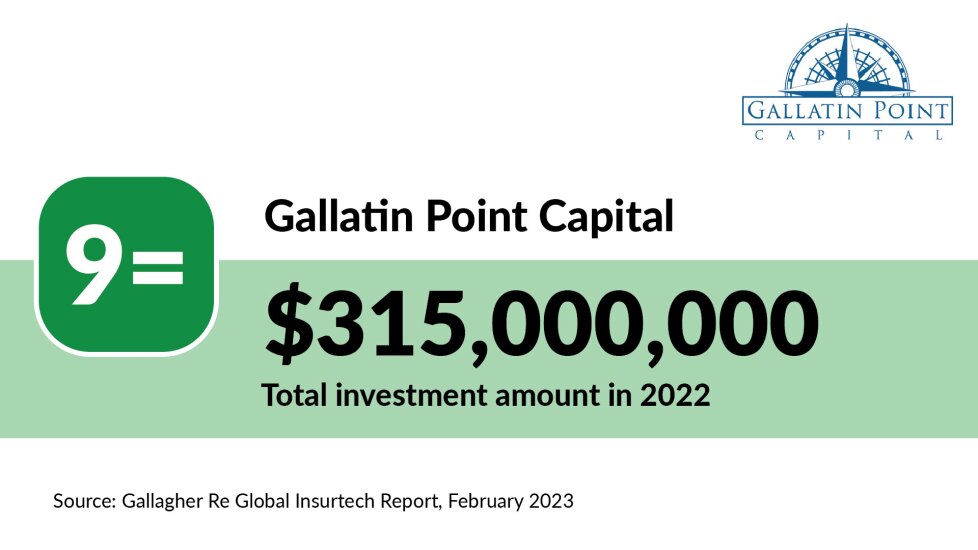 GALLATIN POINT
CAPITAL

9=

Gallatin Point Capital

$315,000,000

Total investment amount in 2022

Source: Gallagher Re Global Insurtech Report, February 2023