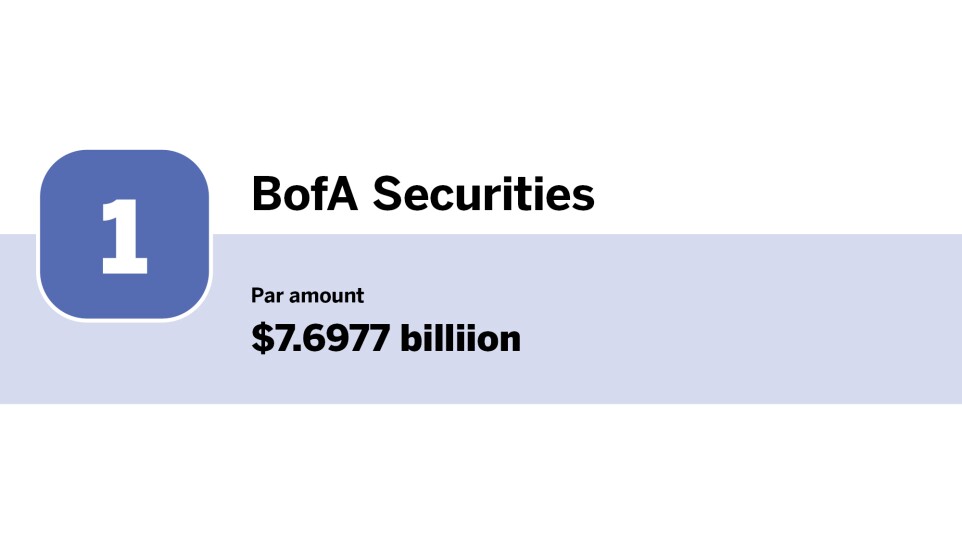 1

BofA Securities

Par amount

$7.6977 billiion