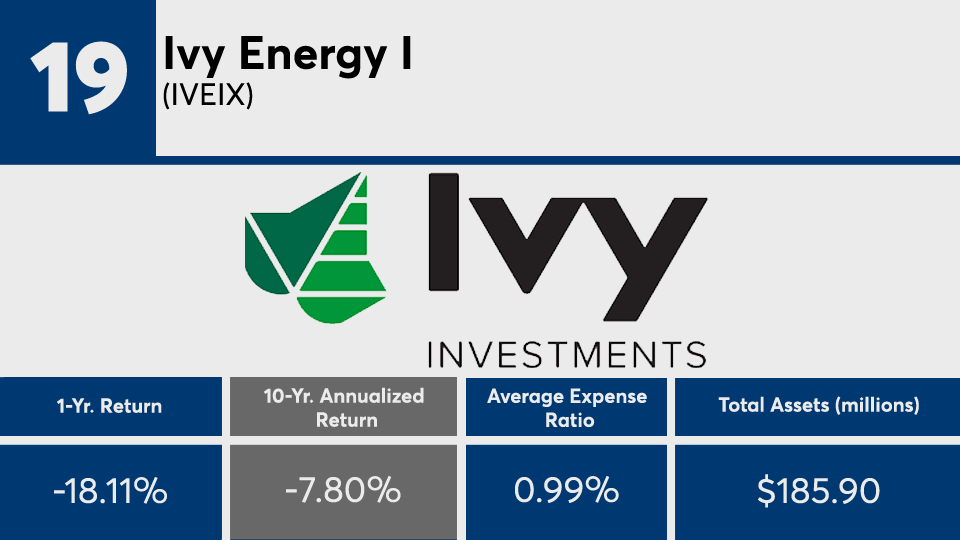 19

Ivy Energy I
(IVEIX)

Ivy
INVESTMENTS

| 1-Yr. Return | 10-Yr. Annualized Return | Average Expense Ratio | Total Assets (millions) |
|---|---|---|---|
| -18.11% | -7.80% | 0.99% | $185.90 |