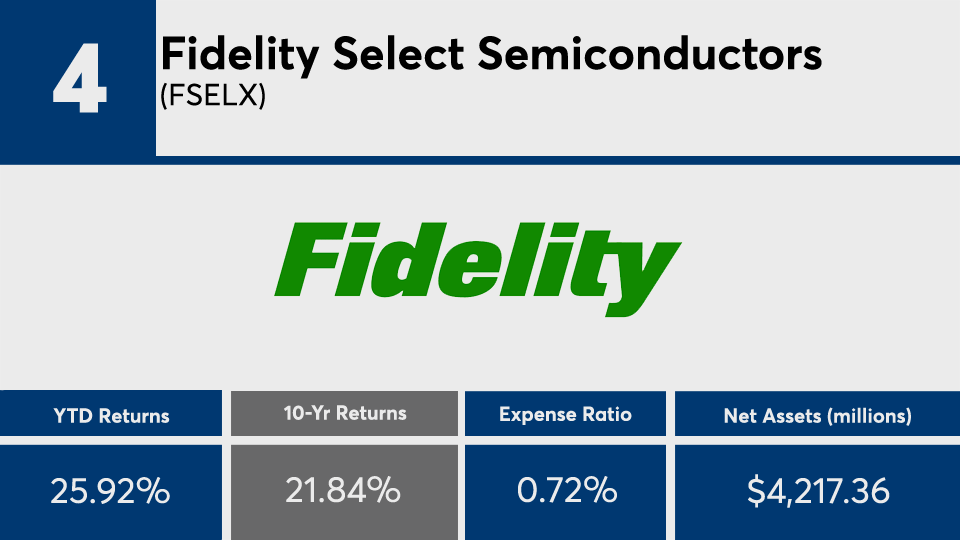 4

Fidelity Select Semiconductors
(FSELX)

Fidelity

| YTD Returns | 10-Yr Returns | Expense Ratio | Net Assets (millions) |
|---|---|---|---|
| 25.92% | 21.84% | 0.72% | $4,217.36 |