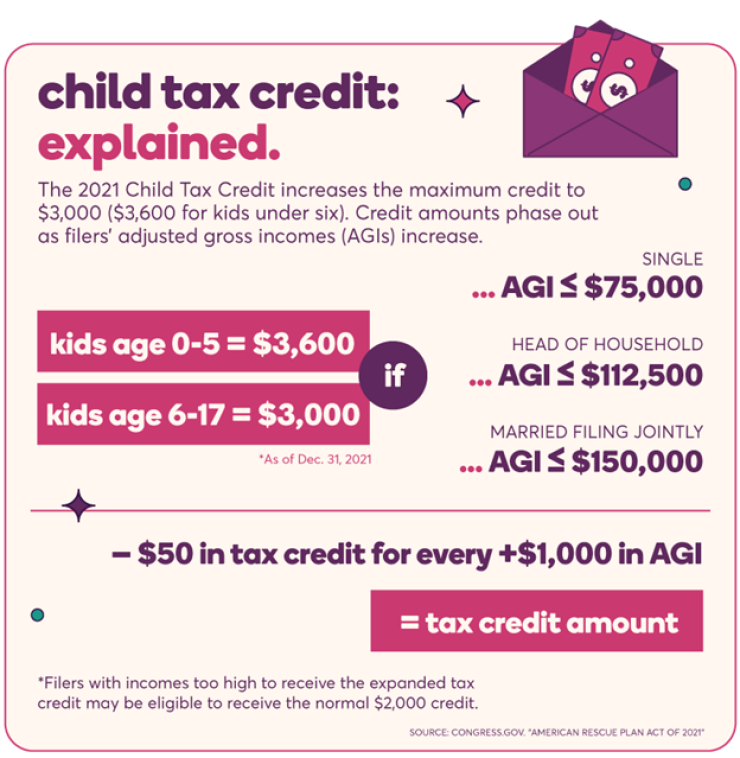 child tax credit: explained.

The 2021 Child Tax Credit increases the maximum credit to \$3,000 (\$3,600 for kids under six). Credit amounts phase out as filers' adjusted gross incomes (AGIs) increase.

kids age 0-5 = \$3,600

kids age 6-17 = \$3,000

*As of Dec. 31, 2021

if

SINGLE
... AGI ≤ \$75,000

HEAD OF HOUSEHOLD
... AGI ≤ \$112,500

MARRIED FILING JOINTLY
... AGI ≤ \$150,000

– \$50 in tax credit for every +\$1,000 in AGI

= tax credit amount

*Filers with incomes too high to receive the expanded tax credit may be eligible to receive the normal \$2,000 credit.

SOURCE: CONGRESS.GOV. "AMERICAN RESCUE PLAN ACT OF 2021"