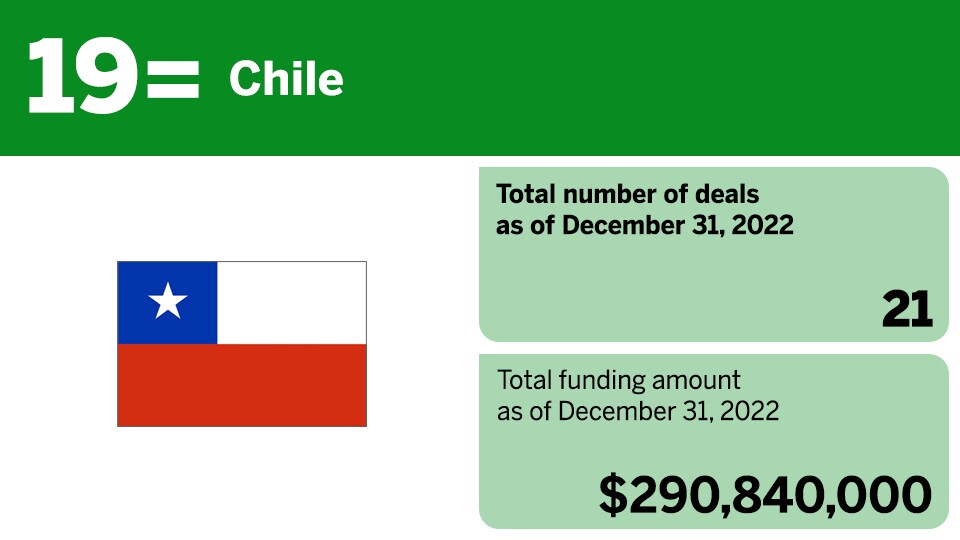 19= Chile

Total number of deals as of December 31, 2022

21

Total funding amount as of December 31, 2022

$290,840,000