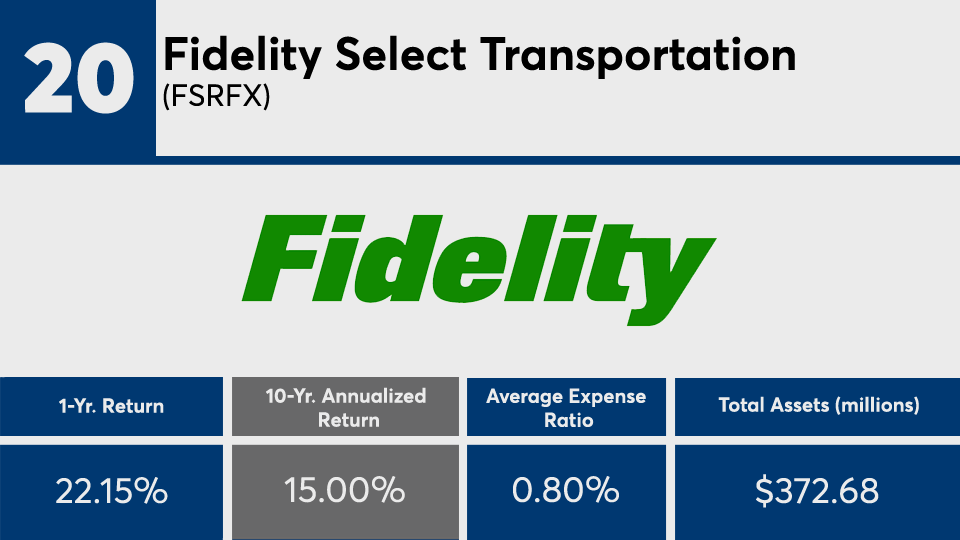 20

Fidelity Select Transportation
(FSRFX)

Fidelity

| 1-Yr. Return | 10-Yr. Annualized Return | Average Expense Ratio | Total Assets (millions) |
|---|---|---|---|
| 22.15% | 15.00% | 0.80% | $372.68 |