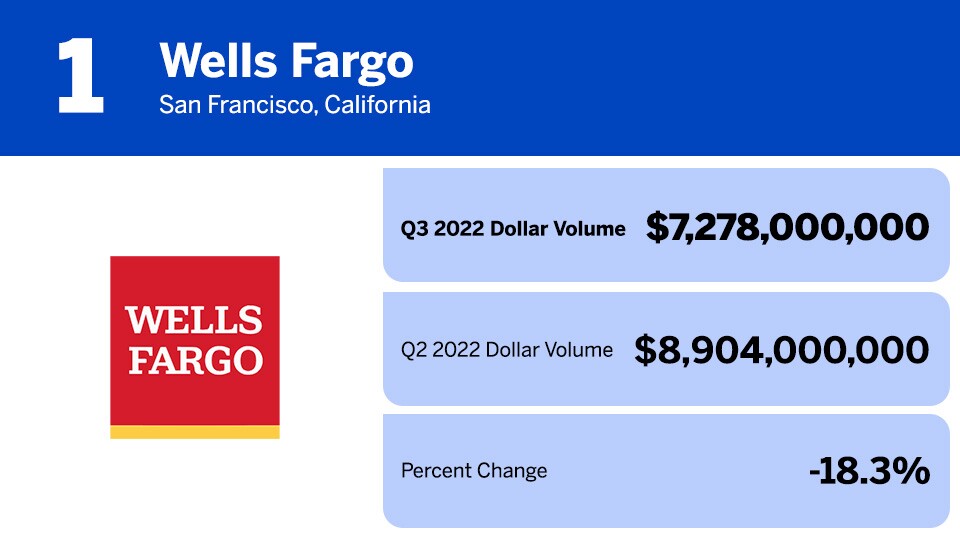 1

Wells Fargo
San Francisco, California

WELLS
FARGO

Q3 2022 Dollar Volume $7,278,000,000

Q2 2022 Dollar Volume $8,904,000,000

Percent Change -18.3%