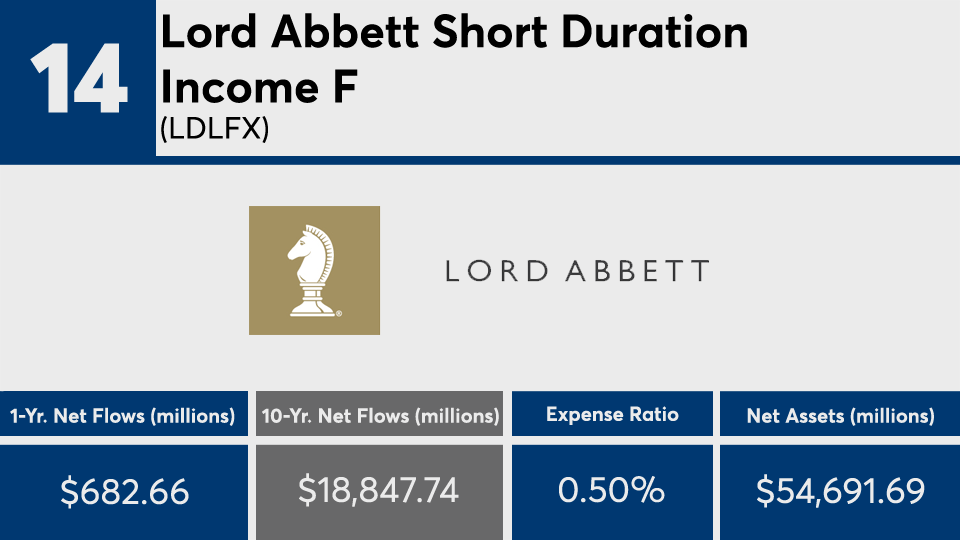 14

Lord Abbett Short Duration Income F
(LDLFX)

LORD ABBETT

| 1-Yr. Net Flows (millions) | 10-Yr. Net Flows (millions) | Expense Ratio | Net Assets (millions) |
|---|---|---|---|
| $682.66 | $18,847.74 | 0.50% | $54,691.69 |