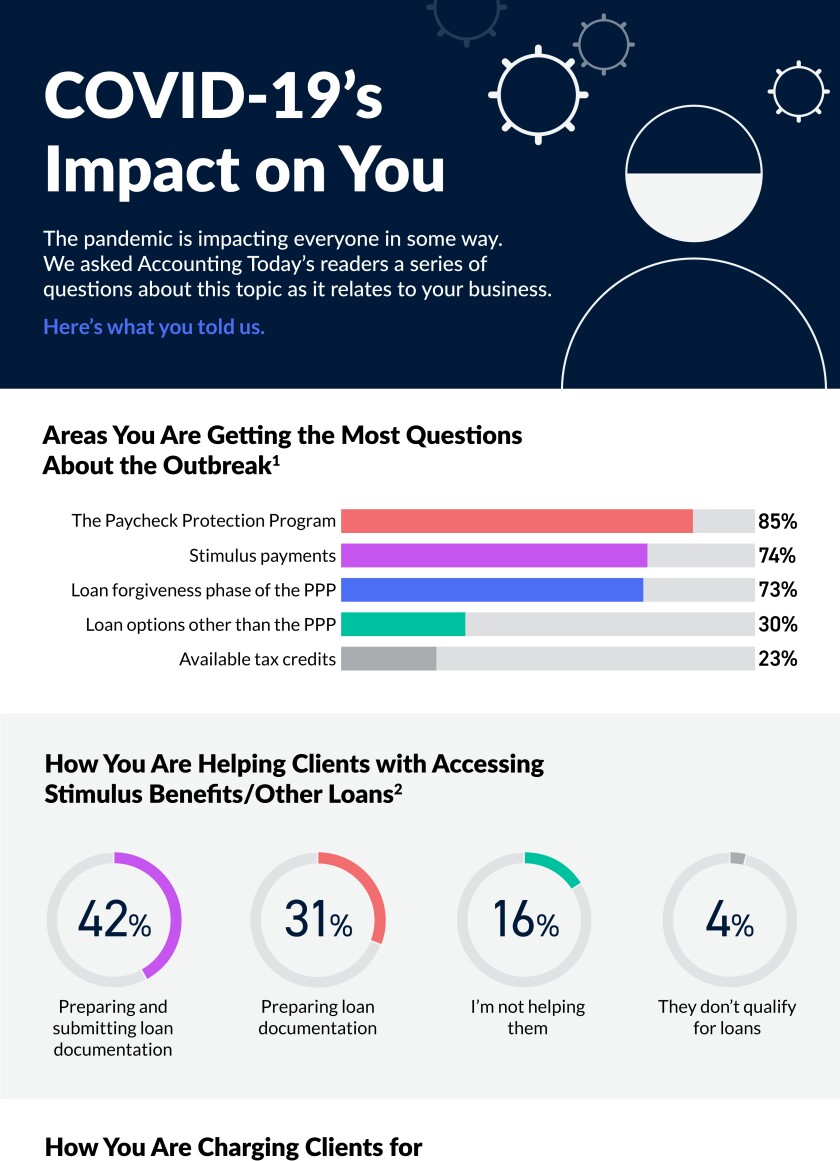 COVID-19's Impact on You

The pandemic is impacting everyone in some way. We asked Accounting Today's readers a series of questions about this topic as it relates to your business.

Here's what you told us.

Areas You Are Getting the Most Questions About the Outbreak$^1$

The Paycheck Protection Program 85%
Stimulus payments 74%
Loan forgiveness phase of the PPP 73%
Loan options other than the PPP 30%
Available tax credits 23%

How You Are Helping Clients with Accessing Stimulus Benefits/Other Loans$^2$

42% Preparing and submitting loan documentation

31% Preparing loan documentation

16% I'm not helping them

4% They don't qualify for loans

How You Are Charging Clients for