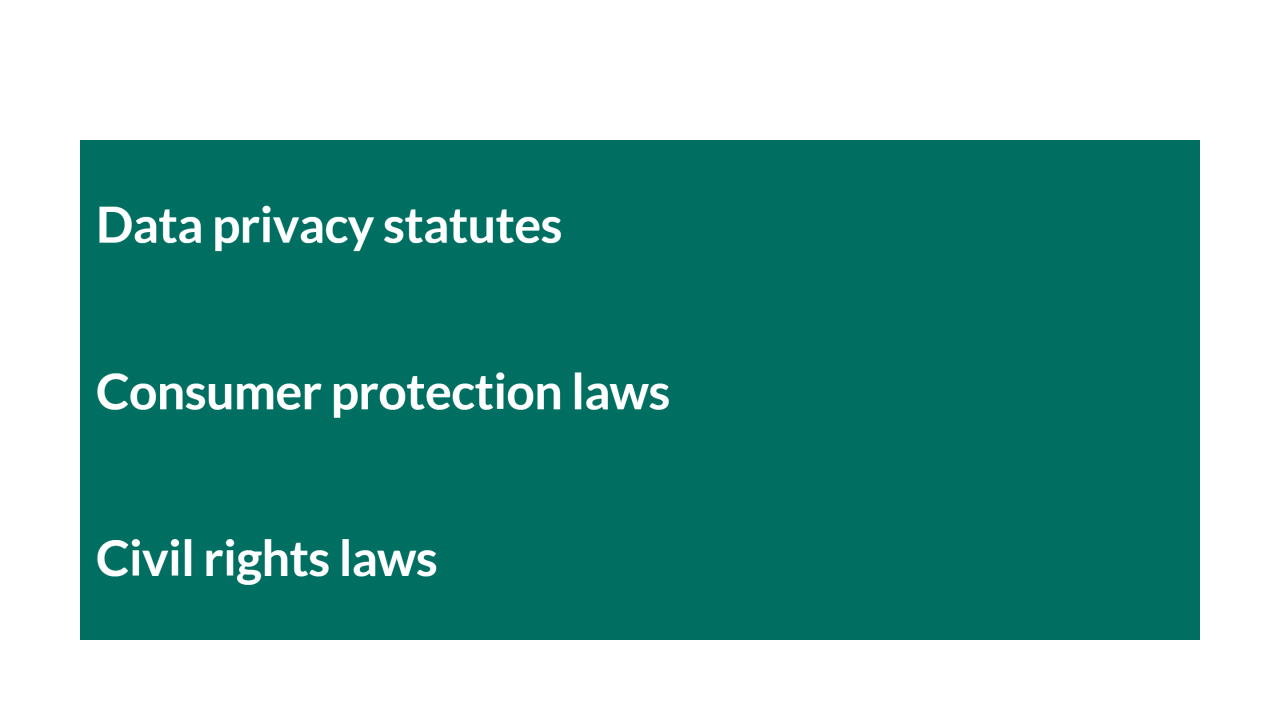 Data privacy statutes

Consumer protection laws

Civil rights laws