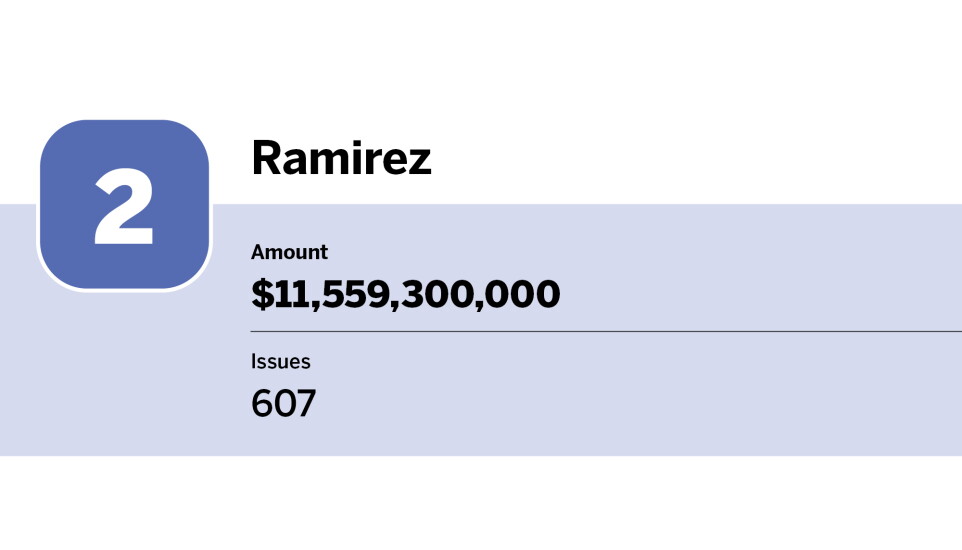 2

Ramirez

Amount
\$11,559,300,000

Issues
607