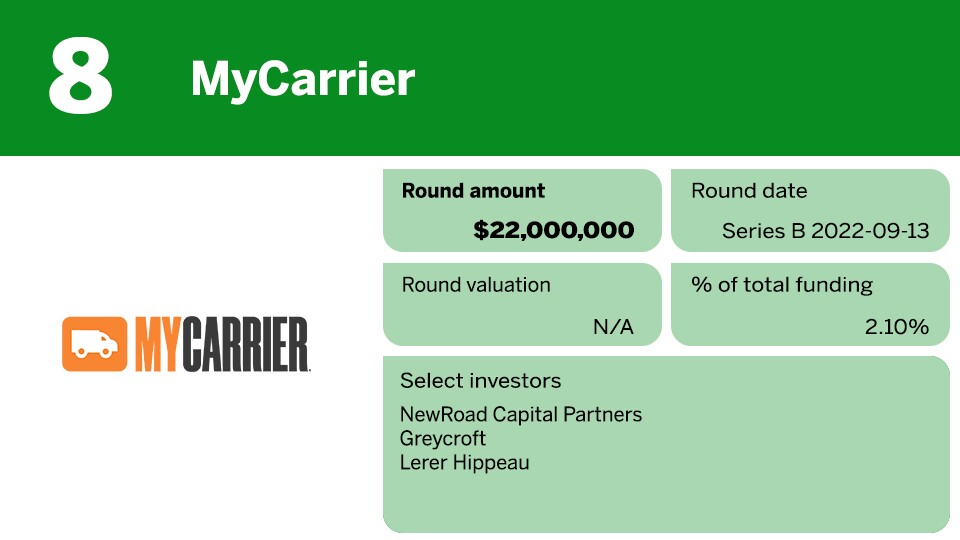 8 MyCarrier

MYCARRIER

Round amount
$22,000,000

Round date
Series B 2022-09-13

Round valuation
N/A

% of total funding
2.10%

Select investors
NewRoad Capital Partners
Greycroft
Lerer Hippeau