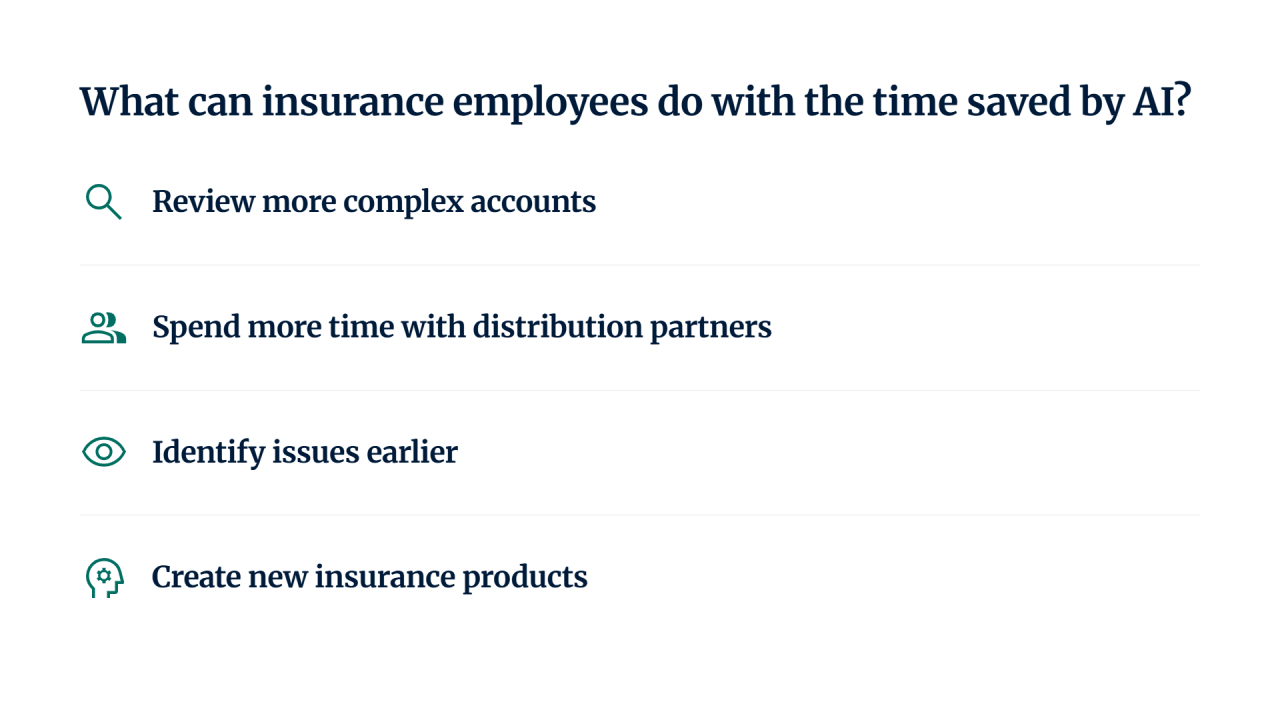 What can insurance employees do with the time saved by AI?

Review more complex accounts

Spend more time with distribution partners

Identify issues earlier

Create new insurance products