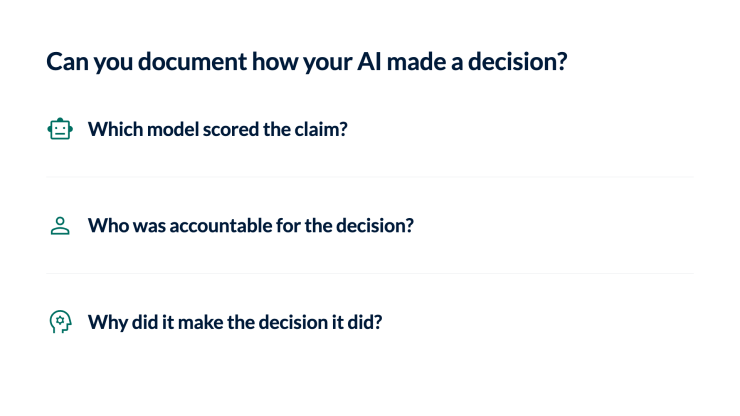 Can you document how your AI made a decision?

Which model scored the claim?

Who was accountable for the decision?

Why did it make the decision it did?